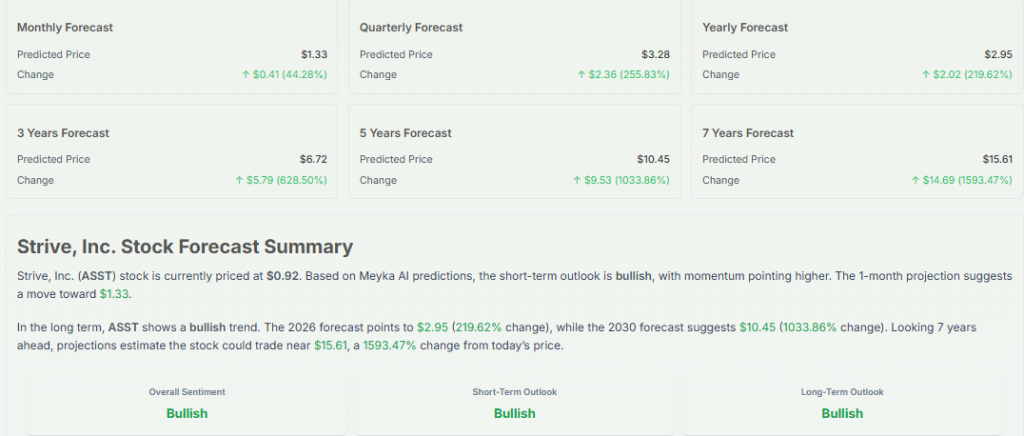 Monthly Forecast
Predicted Price $1.33
Change ↑ $0.41 (44.28%)

Quarterly Forecast
Predicted Price $3.28
Change ↑ $2.36 (255.83%)

Yearly Forecast
Predicted Price $2.95
Change ↑ $2.02 (219.62%)

3 Years Forecast
Predicted Price $6.72
Change ↑ $5.79 (628.50%)

5 Years Forecast
Predicted Price $10.45
Change ↑ $9.53 (1033.86%)

7 Years Forecast
Predicted Price $15.61
Change ↑ $14.69 (1593.47%)

Strive, Inc. Stock Forecast Summary

Strive, Inc. (ASST) stock is currently priced at $0.92. Based on Meyka AI predictions, the short-term outlook is bullish, with momentum pointing higher. The 1-month projection suggests a move toward $1.33.

In the long term, ASST shows a bullish trend. The 2026 forecast points to $2.95 (219.62% change), while the 2030 forecast suggests $10.45 (1033.86% change). Looking 7 years ahead, projections estimate the stock could trade near $15.61, a 1593.47% change from today's price.

Overall Sentiment
Bullish

Short-Term Outlook
Bullish

Long-Term Outlook
Bullish